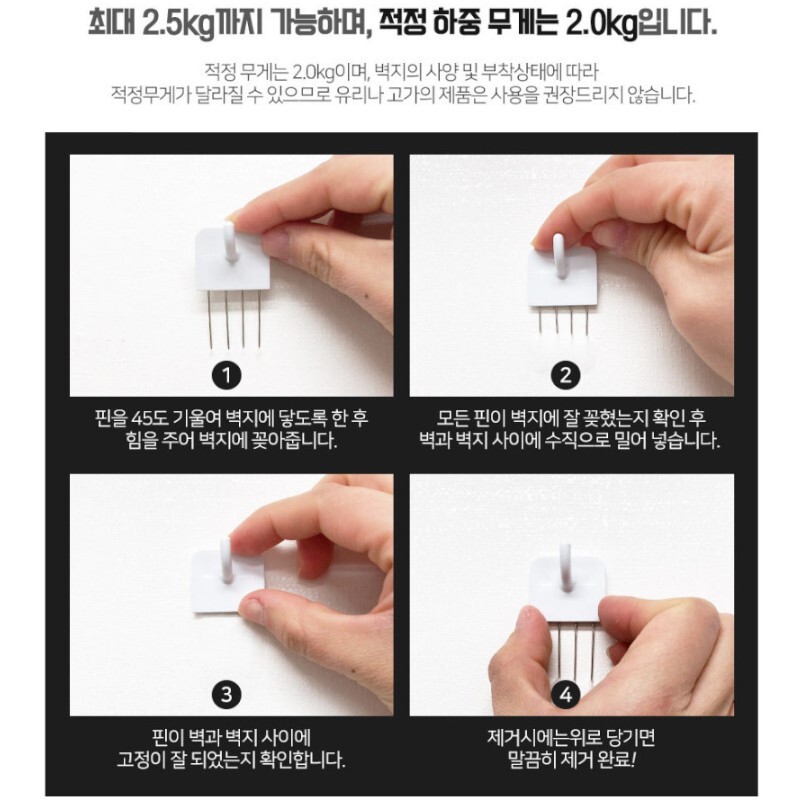 최대 2.5kg까지 가능하며, 적정 하중 무게는 2.0kg입니다.

적정 무게는 2.0kg이며, 벽지의 사양 및 부착상태에 따라 적정무게가 달라질 수 있으므로 유리나 고가의 제품은 사용을 권장드리지 않습니다.

1

핀을 45도 기울여 벽지에 닿도록 한 후 힘을 주어 벽지에 꽂아줍니다.

2

모든 핀이 벽지에 잘 꽂혔는지 확인 후 벽과 벽지 사이에 수직으로 밀어 넣습니다.

3

핀이 벽과 벽지 사이에 고정이 잘 되었는지 확인합니다.

4

제거시에는위로 당기면 말끔히 제거 완료!