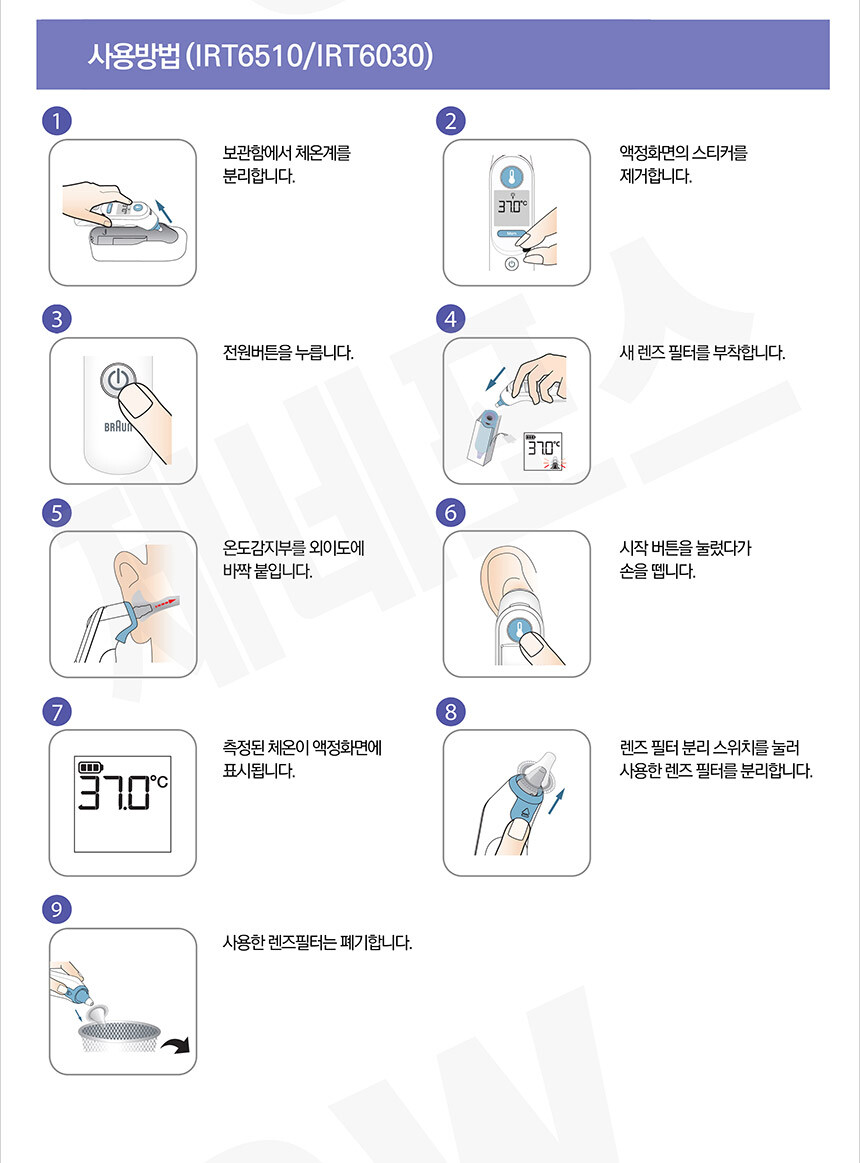 사용방법 (IRT6510/IRT6030)

1

보관함에서 체온계를 분리합니다.

2

37.0°C

액정화면의 스티커를 제거합니다.

3

BRAUN

전원버튼을 누릅니다.

4

37.0°C

새 렌즈 필터를 부착합니다.

5

온도감지부를 외이도에 바짝 붙입니다.

6

시작 버튼을 눌렀다가 손을 뗍니다.

7

37.0°C

측정된 체온이 액정화면에 표시됩니다.

8

렌즈 필터 분리 스위치를 눌러 사용한 렌즈 필터를 분리합니다.

9

사용한 렌즈필터는 폐기합니다.